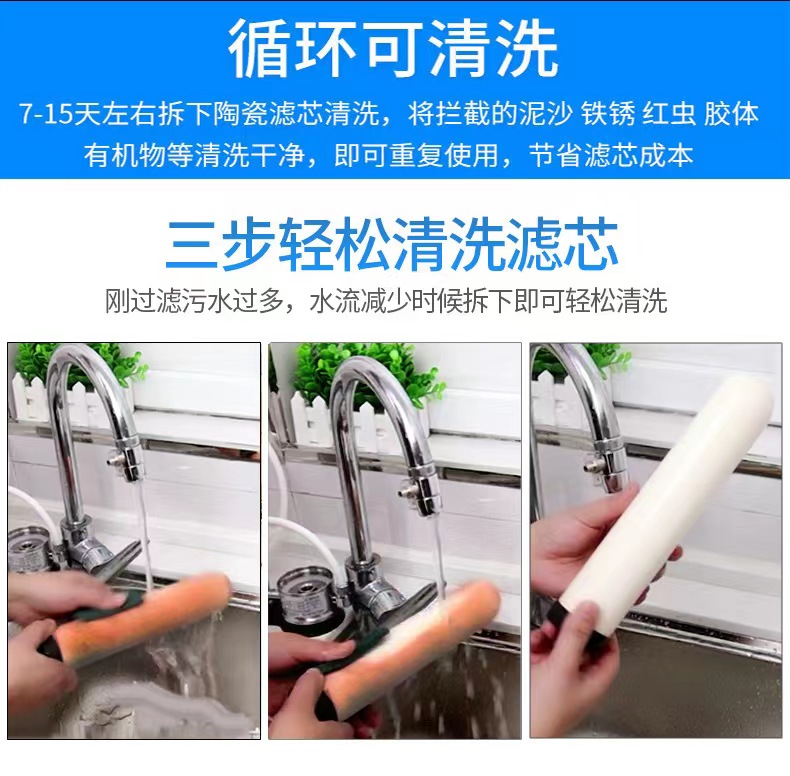 循环可清洗

7-15天左右拆下陶瓷滤芯清洗，将拦截的泥沙 铁锈 红虫 胶体 有机物等清洗干净，即可重复使用，节省滤芯成本

三步轻松清洗滤芯

刚过滤污水过多，水流减少时候拆下即可轻松清洗